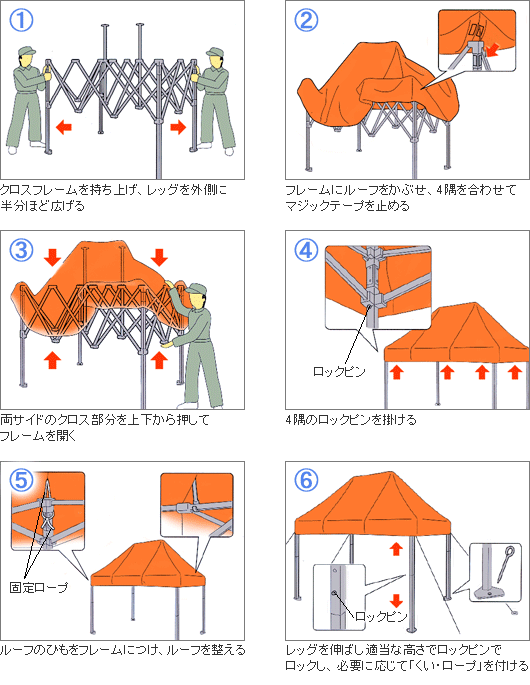 ①

クロスフレームを持ち上げ、レッグを外側に半分ほど広げる

②

フレームにルーフをかぶせ、4隅を合わせてマジックテープを止める

③

両サイドのクロス部分を上下から押してフレームを開く

④

ロックピン

4隅のロックピンを掛ける

⑤

固定ロープ

ルーフのひもをフレームにつけ、ルーフを整える

⑥

ロックピン

レッグを伸ばし適当な高さでロックピンでロックし、必要に応じて「くい・ロープ」を付ける